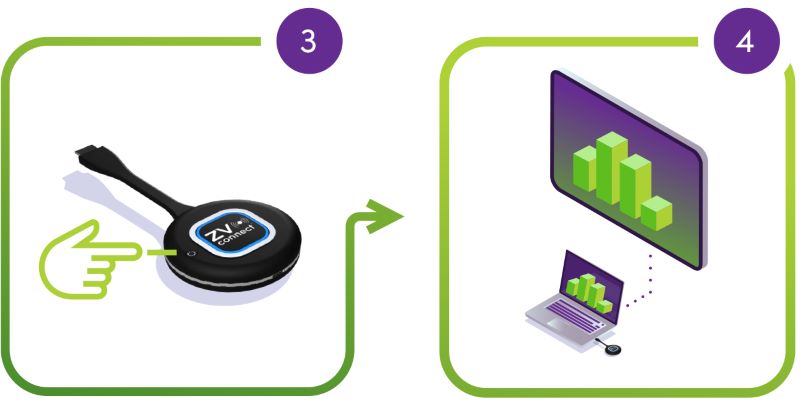 3

ZV connect

4