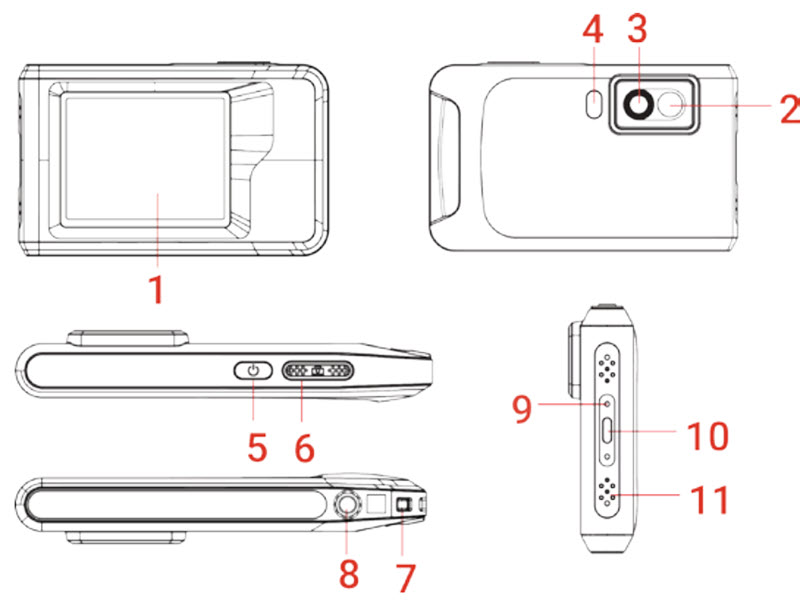 4 3 2
1
5 6
9 10
11
8 7