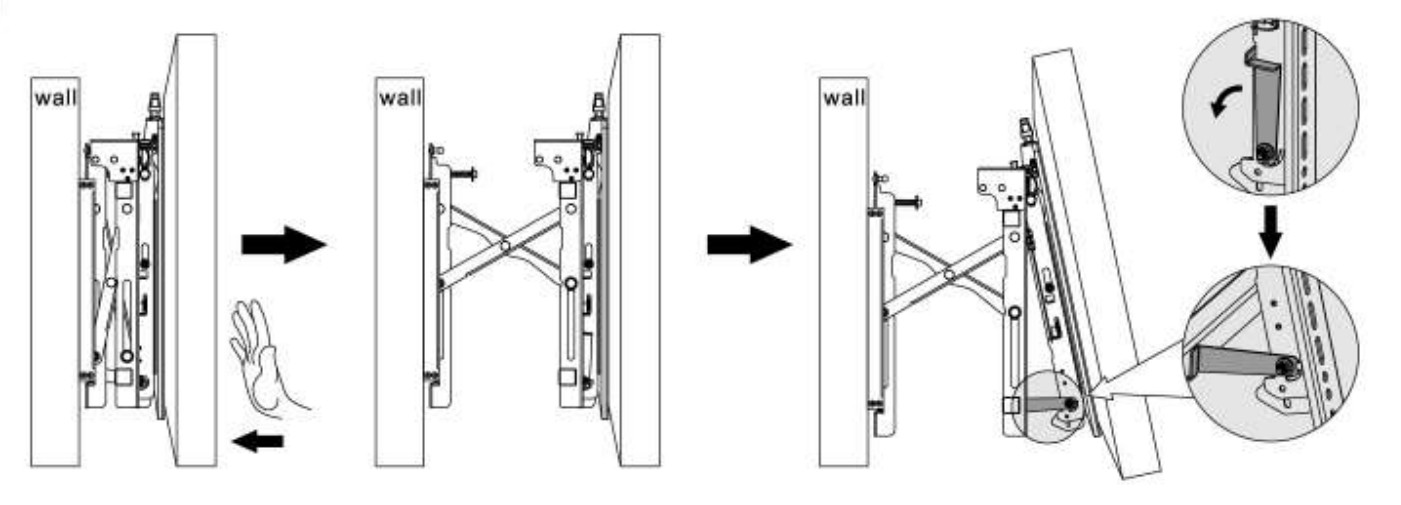 wall

wall

wall