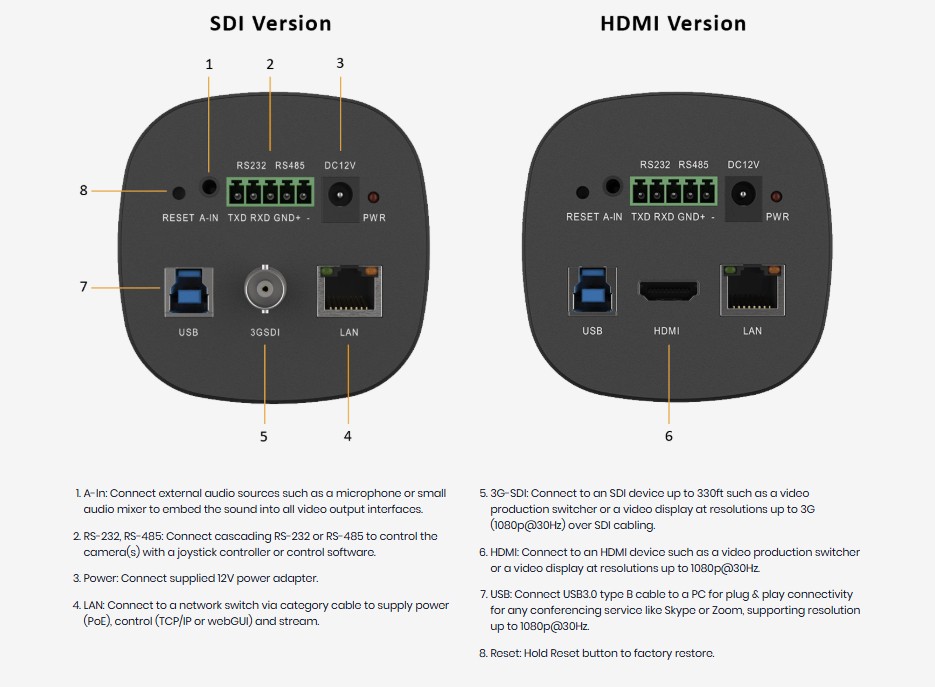 SDI Version

1 2 3

RS232 RS485 DC12V

8

RESET A-IN TXD RXD GND+ - PWR

7

USB 3GSDI LAN

5 4

HDMI Version

RS232 RS485 DC12V

RESET A-IN TXD RXD GND+ - PWR

USB HDMI LAN

6

1. A-In: Connect external audio sources such as a microphone or small audio mixer to embed the sound into all video output interfaces.

2. RS-232, RS-485: Connect cascading RS-232 or RS-485 to control the camera(s) with a joystick controller or control software.

3. Power: Connect supplied 12V power adapter.

4. LAN: Connect to a network switch via category cable to supply power (PoE), control (TCP/IP or webGUI) and stream.

5. 3G-SDI: Connect to an SDI device up to 330ft such as a video production switcher or a video display at resolutions up to 3G (1080p@30Hz) over SDI cabling.

6. HDMI: Connect to an HDMI device such as a video production switcher or a video display at resolutions up to 1080p@30Hz.

7. USB: Connect USB3.0 type B cable to a PC for plug & play connectivity for any conferencing service like Skype or Zoom, supporting resolution up to 1080p@30Hz.

8. Reset: Hold Reset button to factory restore.