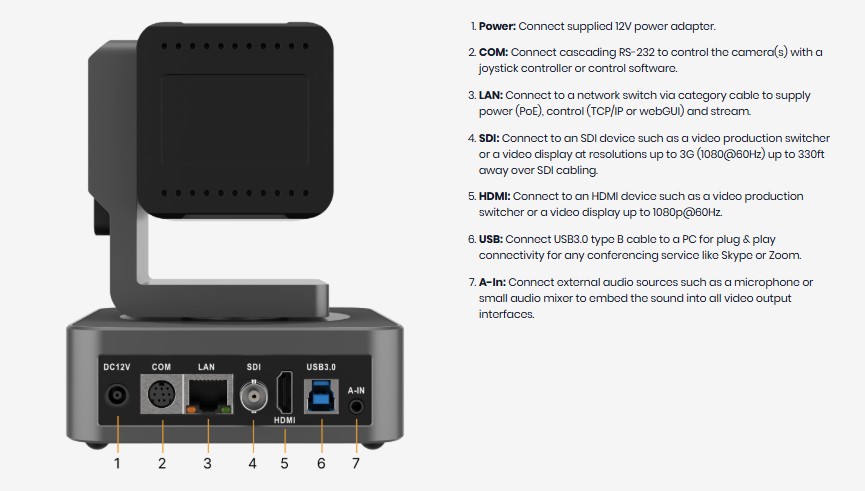 DC12V COM LAN SDI USB3.0 A-IN HDMI

1 2 3 4 5 6 7

1. **Power:** Connect supplied 12V power adapter.

2. **COM:** Connect cascading RS-232 to control the camera(s) with a joystick controller or control software.

3. **LAN:** Connect to a network switch via category cable to supply power (PoE), control (TCP/IP or webGUI) and stream.

4. **SDI:** Connect to an SDI device such as a video production switcher or a video display at resolutions up to 3G (1080@60Hz) up to 330ft away over SDI cabling.

5. **HDMI:** Connect to an HDMI device such as a video production switcher or a video display up to 1080p@60Hz.

6. **USB:** Connect USB3.0 type B cable to a PC for plug & play connectivity for any conferencing service like Skype or Zoom.

7. **A-In:** Connect external audio sources such as a microphone or small audio mixer to embed the sound into all video output interfaces.