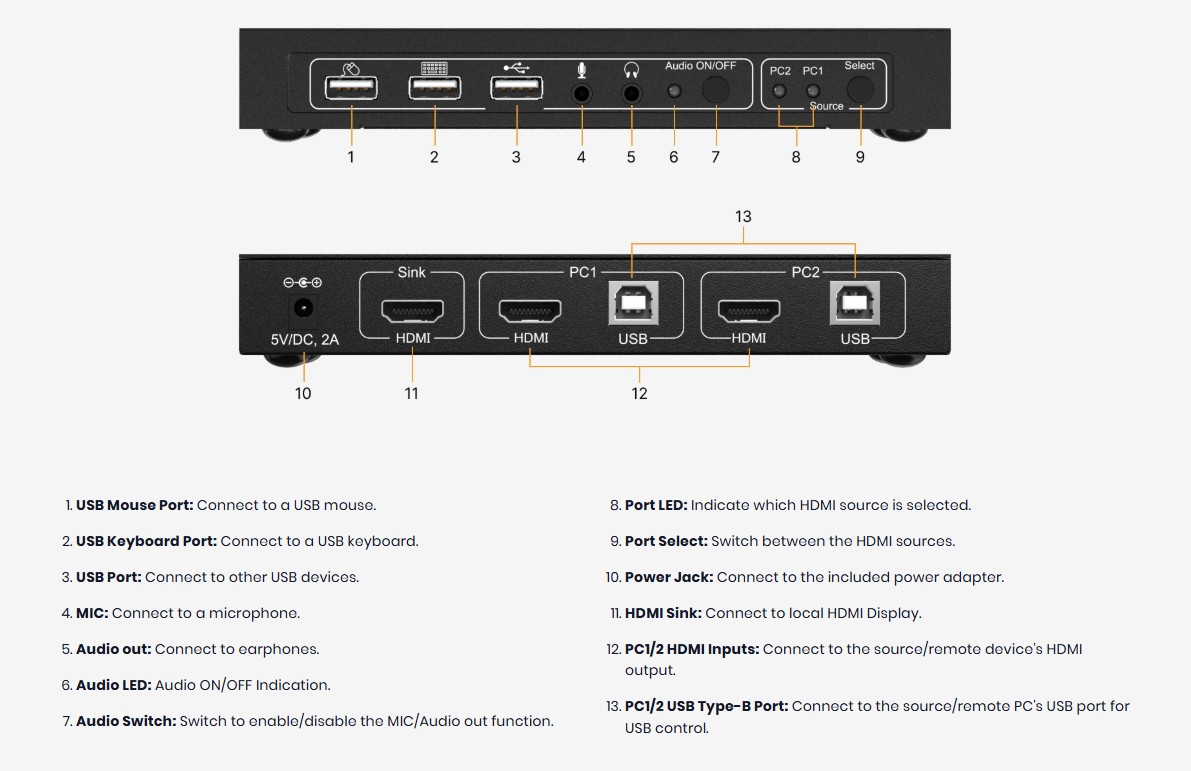 Audio ON/OFF

PC2 PC1 Select

Source

1 2 3 4 5 6 7 8 9

13

Sink PC1 PC2

5V/DC, 2A HDMI HDMI USB HDMI USB

10 11 12

1. **USB Mouse Port:** Connect to a USB mouse.

2. **USB Keyboard Port:** Connect to a USB keyboard.

3. **USB Port:** Connect to other USB devices.

4. **MIC:** Connect to a microphone.

5. **Audio out:** Connect to earphones.

6. **Audio LED:** Audio ON/OFF Indication.

7. **Audio Switch:** Switch to enable/disable the MIC/Audio out function.

8. **Port LED:** Indicate which HDMI source is selected.

9. **Port Select:** Switch between the HDMI sources.

10. **Power Jack:** Connect to the included power adapter.

11. **HDMI Sink:** Connect to local HDMI Display.

12. **PC1/2 HDMI Inputs:** Connect to the source/remote device's HDMI output.

13. **PC1/2 USB Type-B Port:** Connect to the source/remote PC's USB port for USB control.