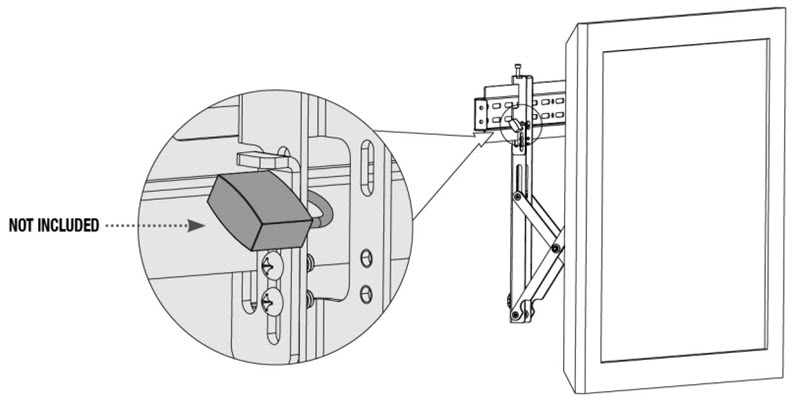 NOT INCLUDED